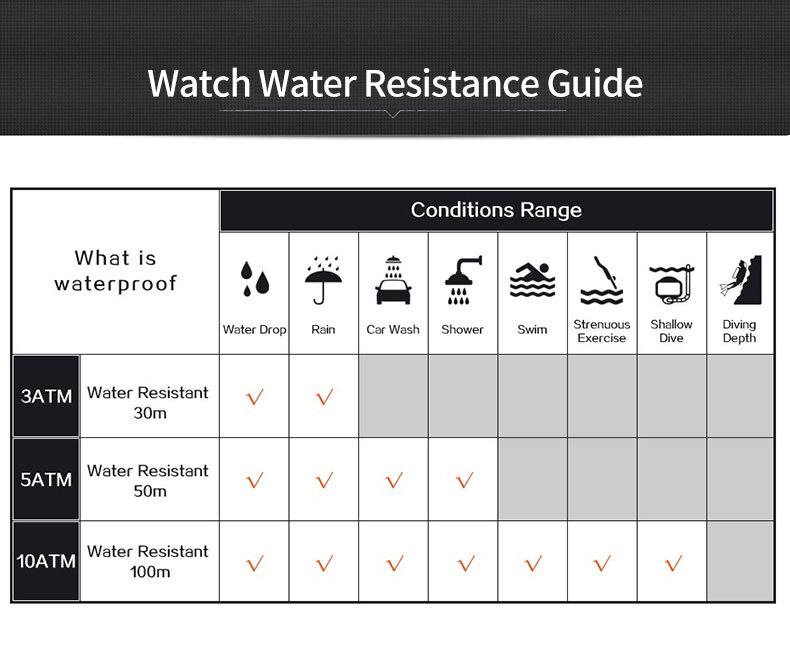 Watch Water Resistance Guide

| What is waterproof | | Conditions Range | | | | | | | |
|---|---|---|---|---|---|---|---|---|---|
| | | Water Drop | Rain | Car Wash | Shower | Swim | Strenuous Exercise | Shallow Dive | Diving Depth |
| 3ATM | Water Resistant 30m | √ | √ | | | | | | |
| 5ATM | Water Resistant 50m | √ | √ | √ | √ | | | | |
| 10ATM | Water Resistant 100m | √ | √ | √ | √ | √ | √ | √ | |